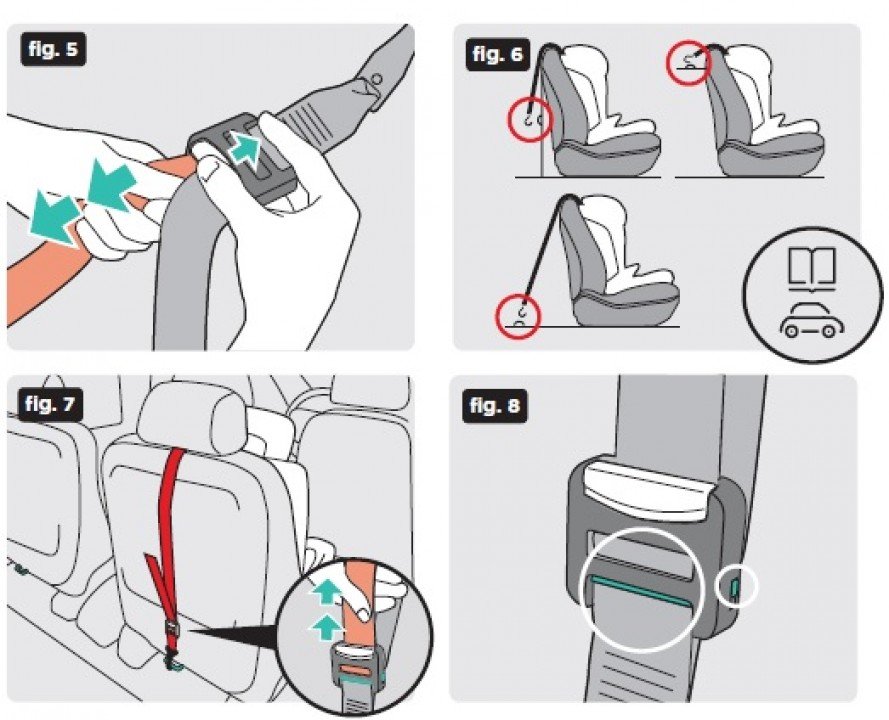 fig. 5

fig. 6

fig. 7

fig. 8